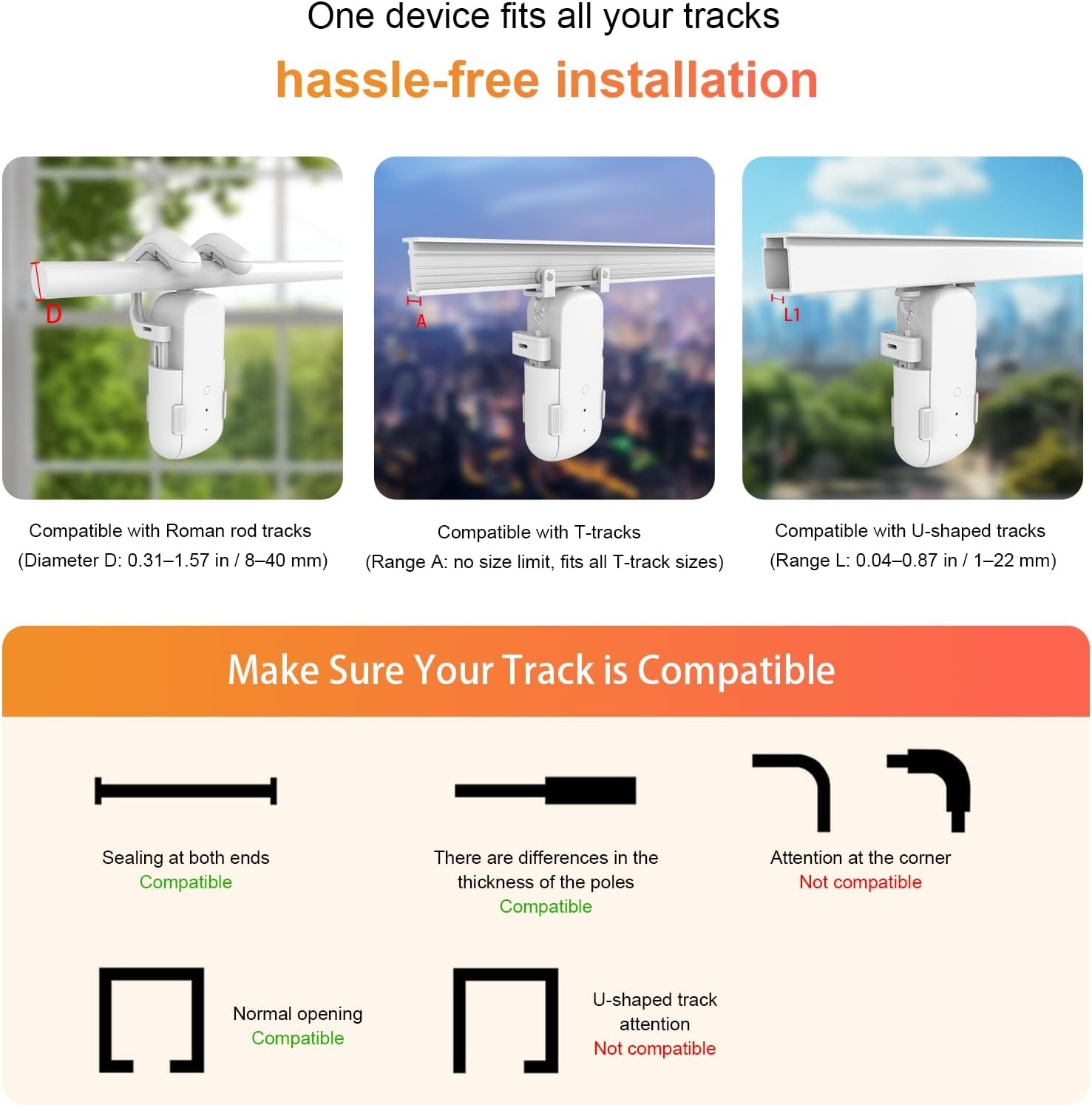 One device fits all your tracks

hassle-free installation

D

A

L1

Compatible with Roman rod tracks
(Diameter D: 0.31–1.57 in / 8–40 mm)

Compatible with T-tracks
(Range A: no size limit, fits all T-track sizes)

Compatible with U-shaped tracks
(Range L: 0.04–0.87 in / 1–22 mm)

Make Sure Your Track is Compatible

Sealing at both ends
Compatible

There are differences in the thickness of the poles
Compatible

Attention at the corner
Not compatible

Normal opening
Compatible

U-shaped track attention
Not compatible