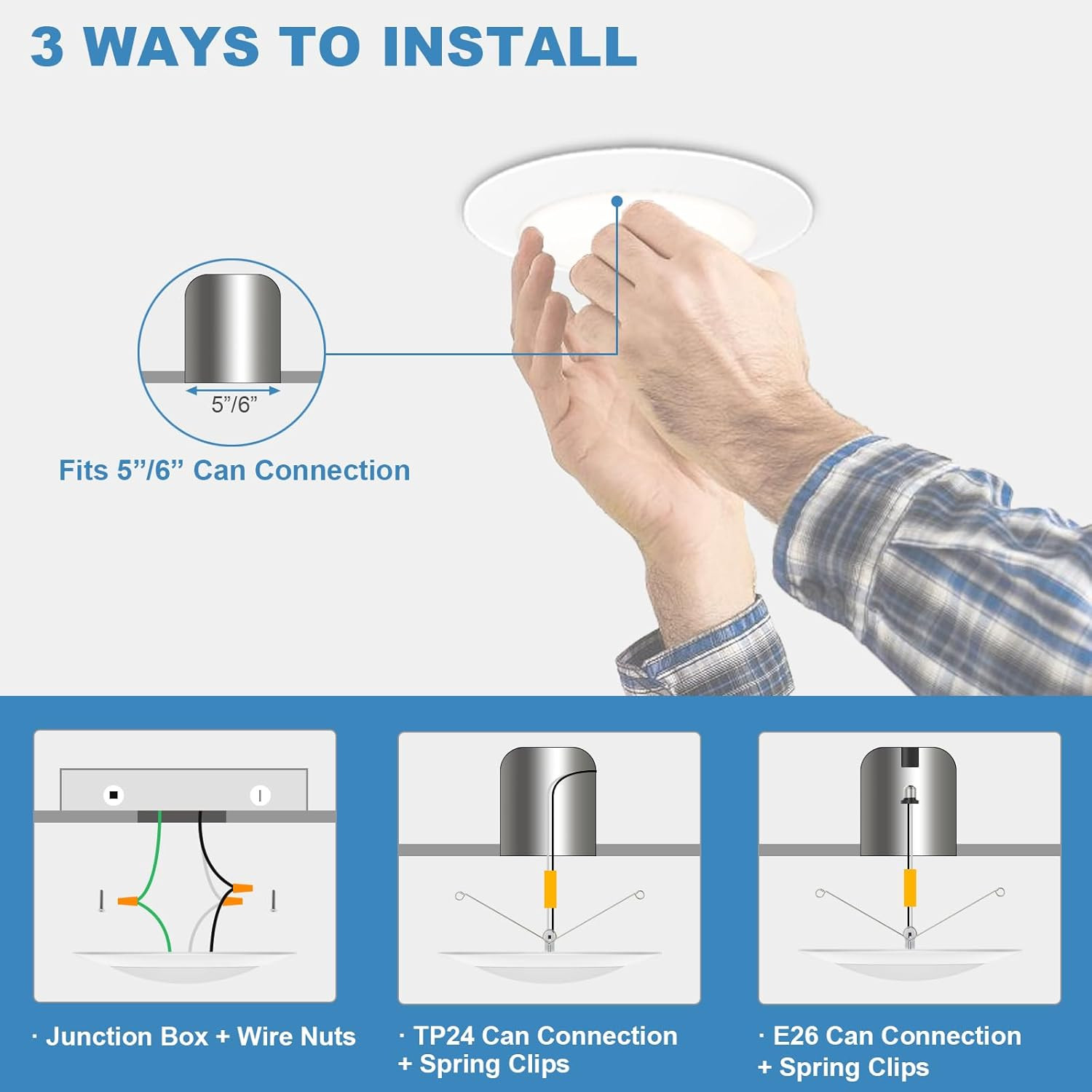 3 WAYS TO INSTALL

5”/6”

Fits 5”/6” Can Connection

· Junction Box + Wire Nuts

· TP24 Can Connection + Spring Clips

· E26 Can Connection + Spring Clips