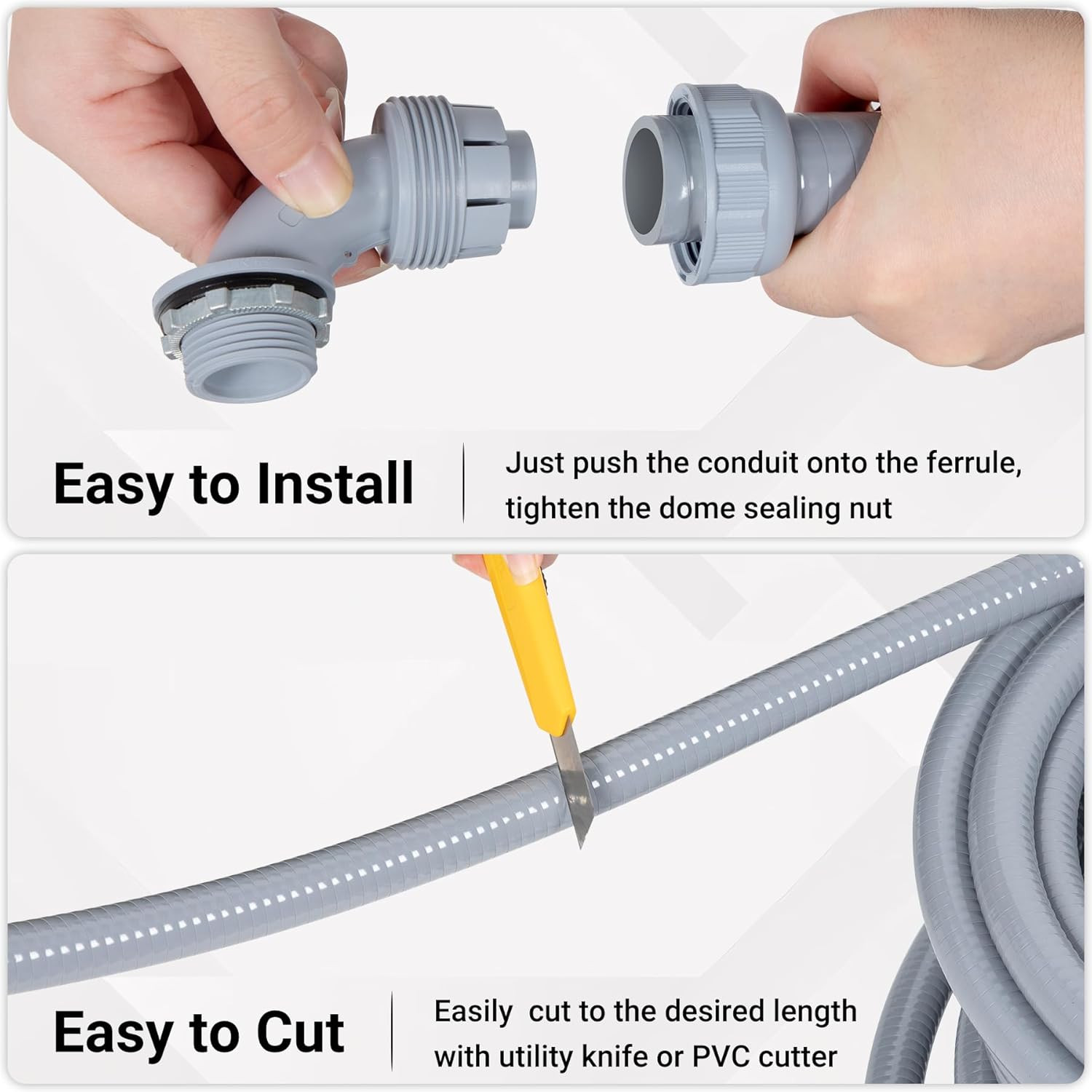 Easy to Install

Just push the conduit onto the ferrule, tighten the dome sealing nut

Easy to Cut

Easily  cut to the desired length with utility knife or PVC cutter